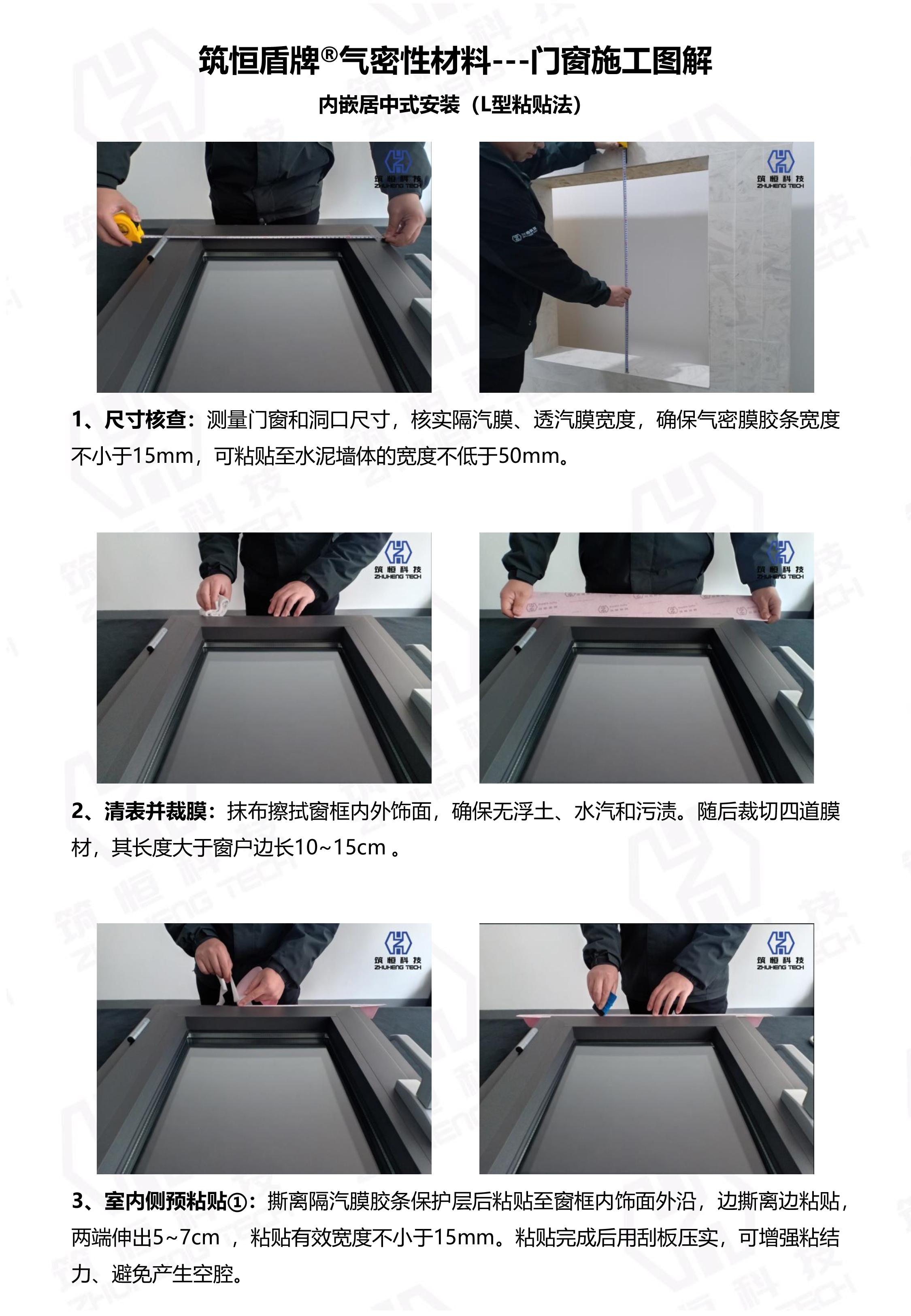 筑恒盾牌®气密性材料---门窗施工图解

内嵌居中式安装（L型粘贴法）

筑恒科技
ZHUHENG TECH

筑恒科技
ZHUHENG TECH

1、尺寸核查：测量门窗和洞口尺寸，核实隔汽膜、透汽膜宽度，确保气密膜胶条宽度不小于15mm，可粘贴至水泥墙体的宽度不低于50mm。

筑恒科技
ZHUHENG TECH

筑恒科技
ZHUHENG TECH

2、清表并裁膜：抹布擦拭窗框内外饰面，确保无浮土、水汽和污渍。随后裁切四道膜材，其长度大于窗户边长10~15cm 。

筑恒科技
ZHUHENG TECH

筑恒科技
ZHUHENG TECH

3、室内侧预粘贴①：撕离隔汽膜胶条保护层后粘贴至窗框内饰面外沿，边撕离边粘贴，两端伸出5~7cm ，粘贴有效宽度不小于15mm。粘贴完成后用刮板压实，可增强粘结力、避免产生空腔。