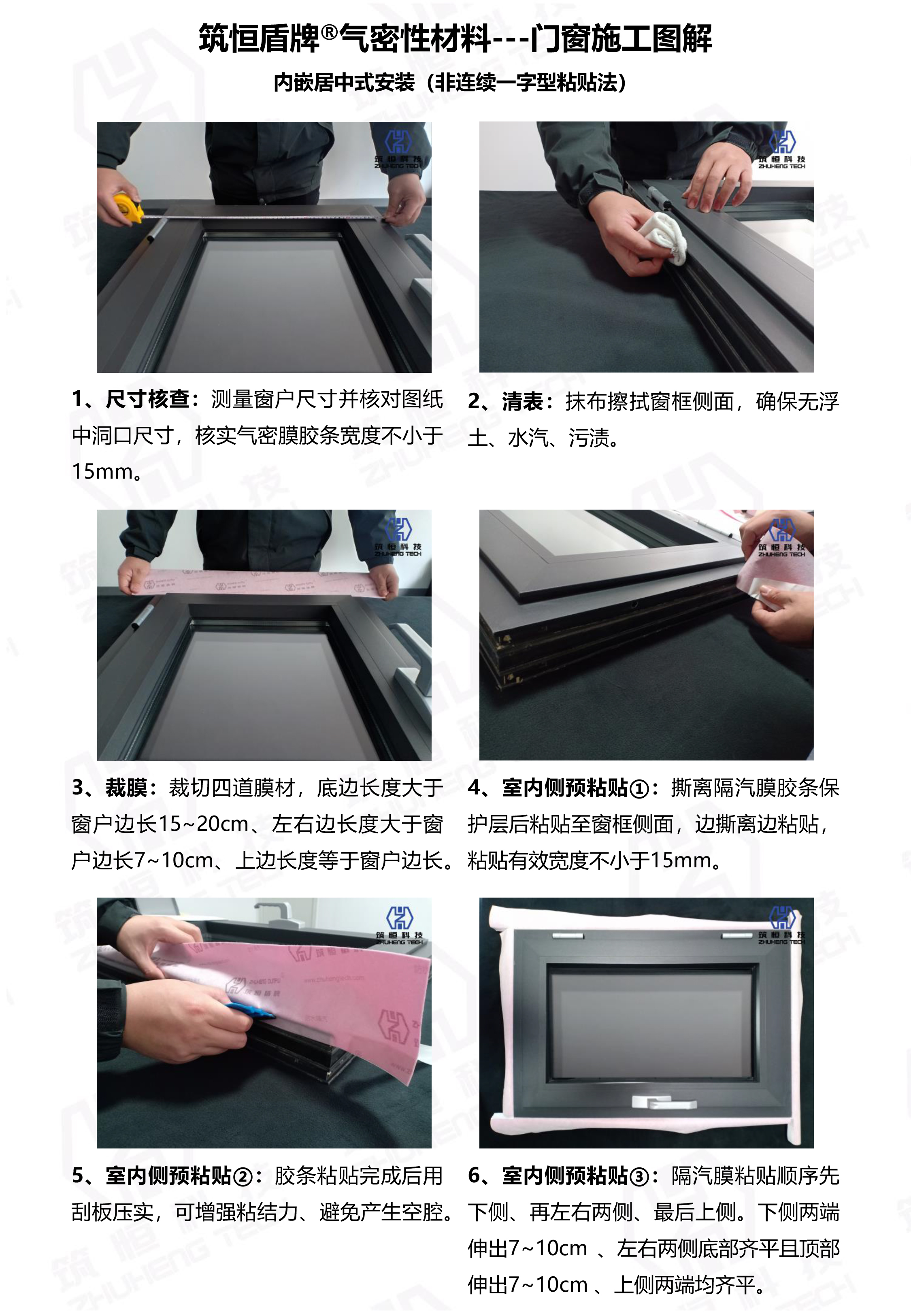 筑恒盾牌®气密性材料---门窗施工图解

内嵌居中式安装（非连续一字型粘贴法）

筑恒科技
ZHUHENG TECH

筑恒科技
ZHUHENG TECH

1、尺寸核查：测量窗户尺寸并核对图纸中洞口尺寸，核实气密膜胶条宽度不小于15mm。

2、清表：抹布擦拭窗框侧面，确保无浮土、水汽、污渍。

筑恒科技
ZHUHENG TECH

筑恒科技
ZHUHENG TECH

3、裁膜：裁切四道膜材，底边长度大于窗户边长15~20cm、左右边长度大于窗户边长7~10cm、上边长度等于窗户边长。

4、室内侧预粘贴①：撕离隔汽膜胶条保护层后粘贴至窗框侧面，边撕离边粘贴，粘贴有效宽度不小于15mm。

筑恒科技
ZHUHENG TECH

筑恒科技
ZHUHENG TECH

5、室内侧预粘贴②：胶条粘贴完成后用刮板压实，可增强粘结力、避免产生空腔。

6、室内侧预粘贴③：隔汽膜粘贴顺序先下侧、再左右两侧、最后上侧。下侧两端伸出7~10cm 、左右两侧底部齐平且顶部伸出7~10cm 、上侧两端均齐平。